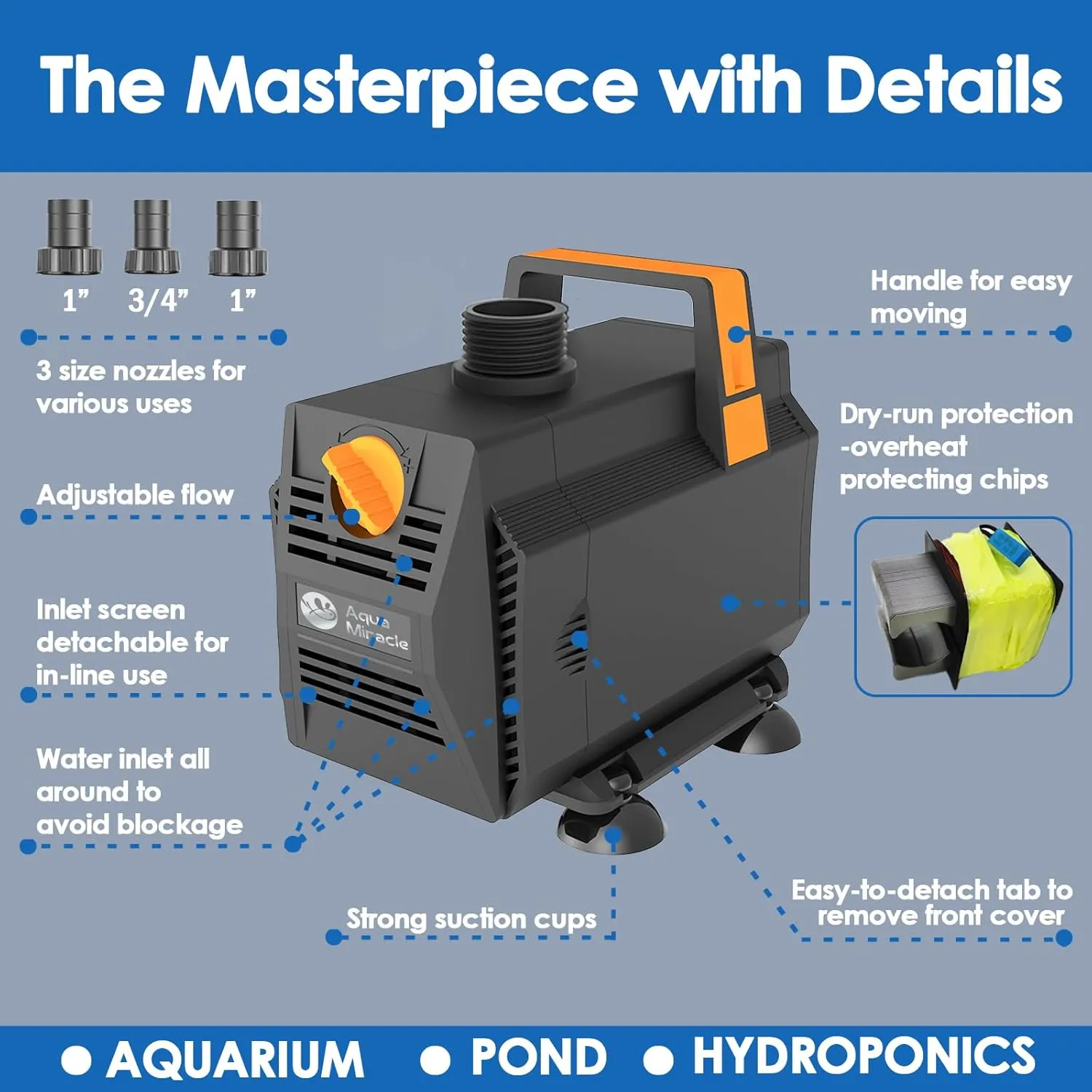 The Masterpiece with Details

1” 3/4” 1”

3 size nozzles for various uses

Adjustable flow

Inlet screen detachable for in-line use

Water inlet all around to avoid blockage

Aqua Miracle

Handle for easy moving

Dry-run protection -overheat protecting chips

Strong suction cups

Easy-to-detach tab to remove front cover

● AQUARIUM ● POND ● HYDROPONICS