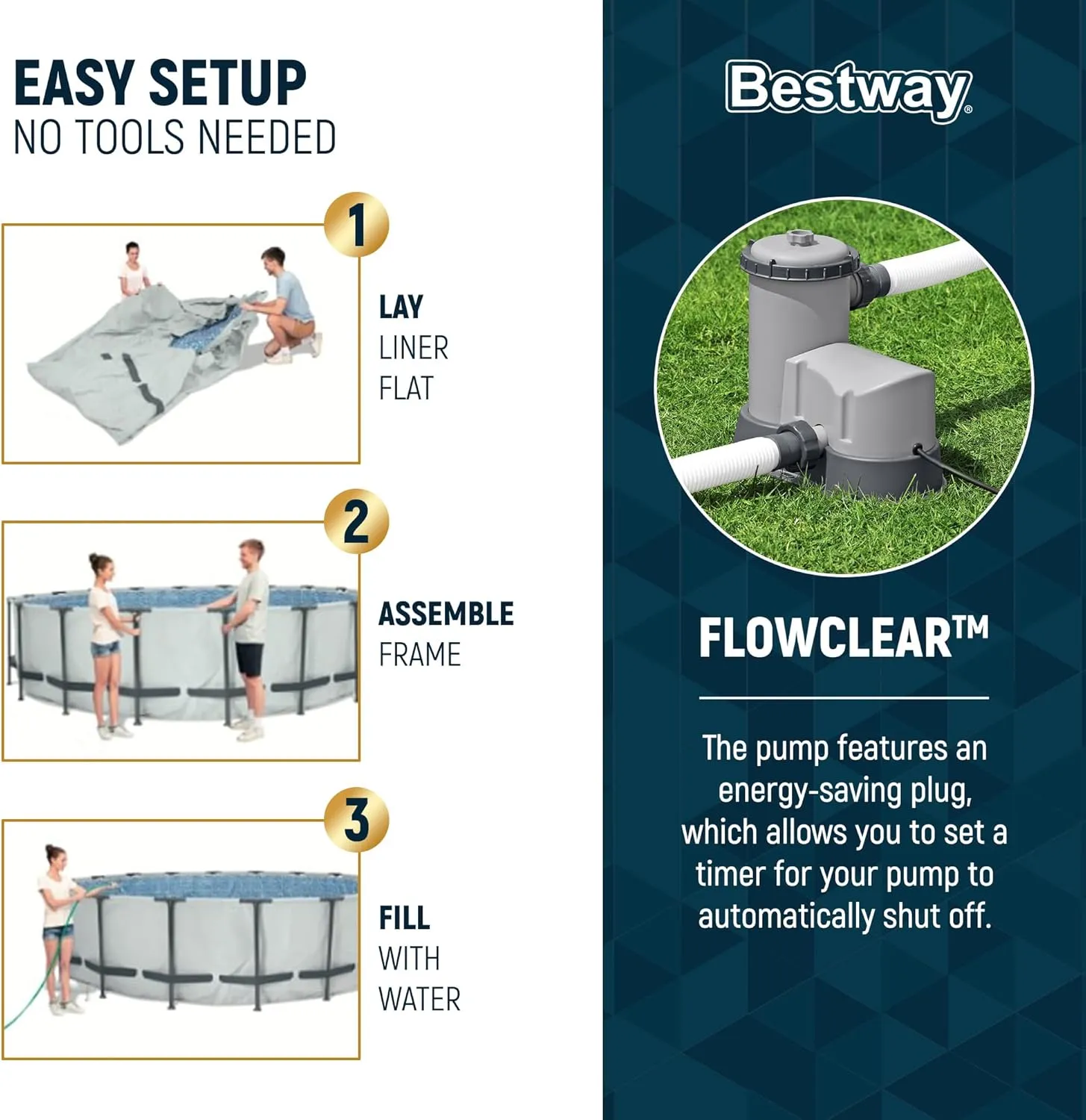 EASY SETUP
NO TOOLS NEEDED

1
LAY
LINER
FLAT

2
ASSEMBLE
FRAME

3
FILL
WITH
WATER

Bestway®

FLOWCLEAR™

The pump features an energy-saving plug, which allows you to set a timer for your pump to automatically shut off.