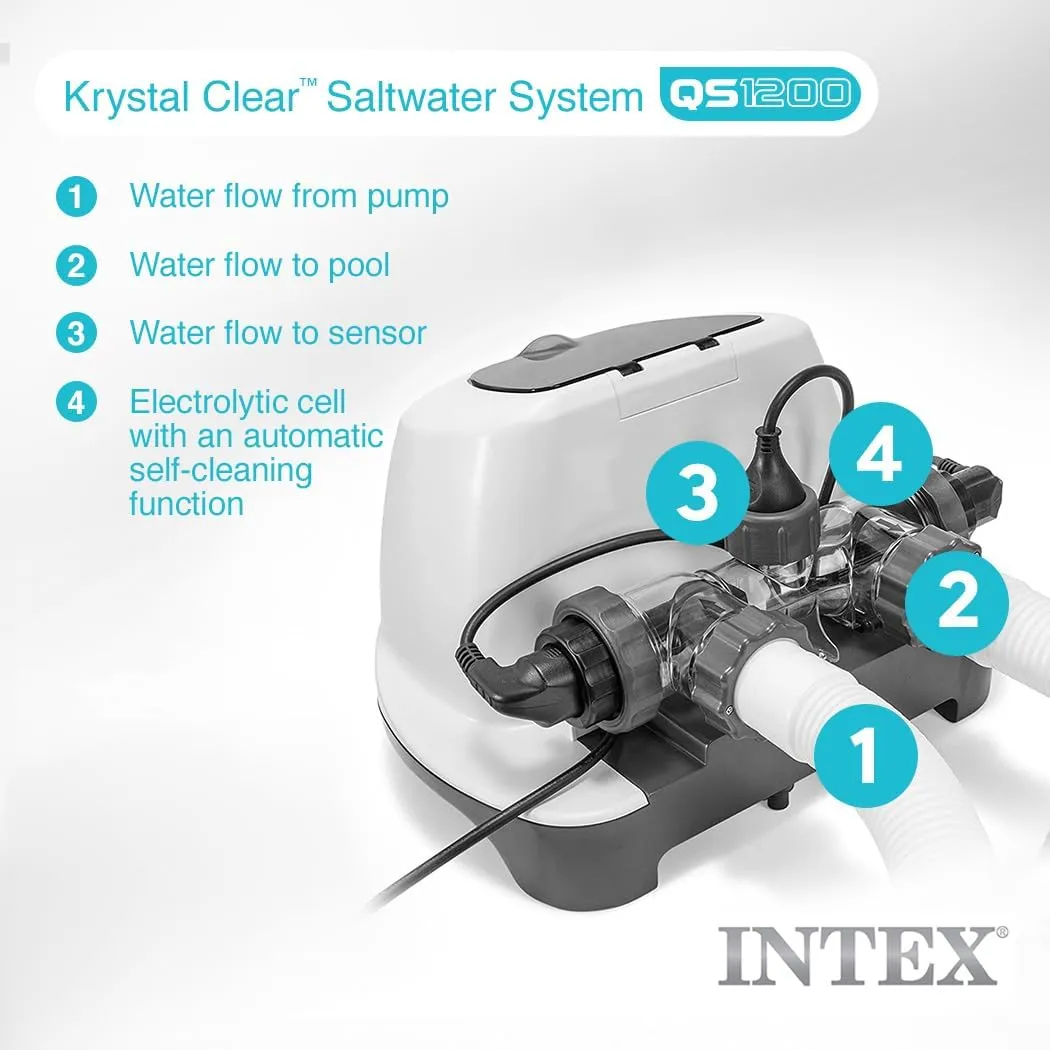 Krystal Clear™ Saltwater System QS1200

1 Water flow from pump

2 Water flow to pool

3 Water flow to sensor

4 Electrolytic cell with an automatic self-cleaning function

3

4

2

1

INTEX®