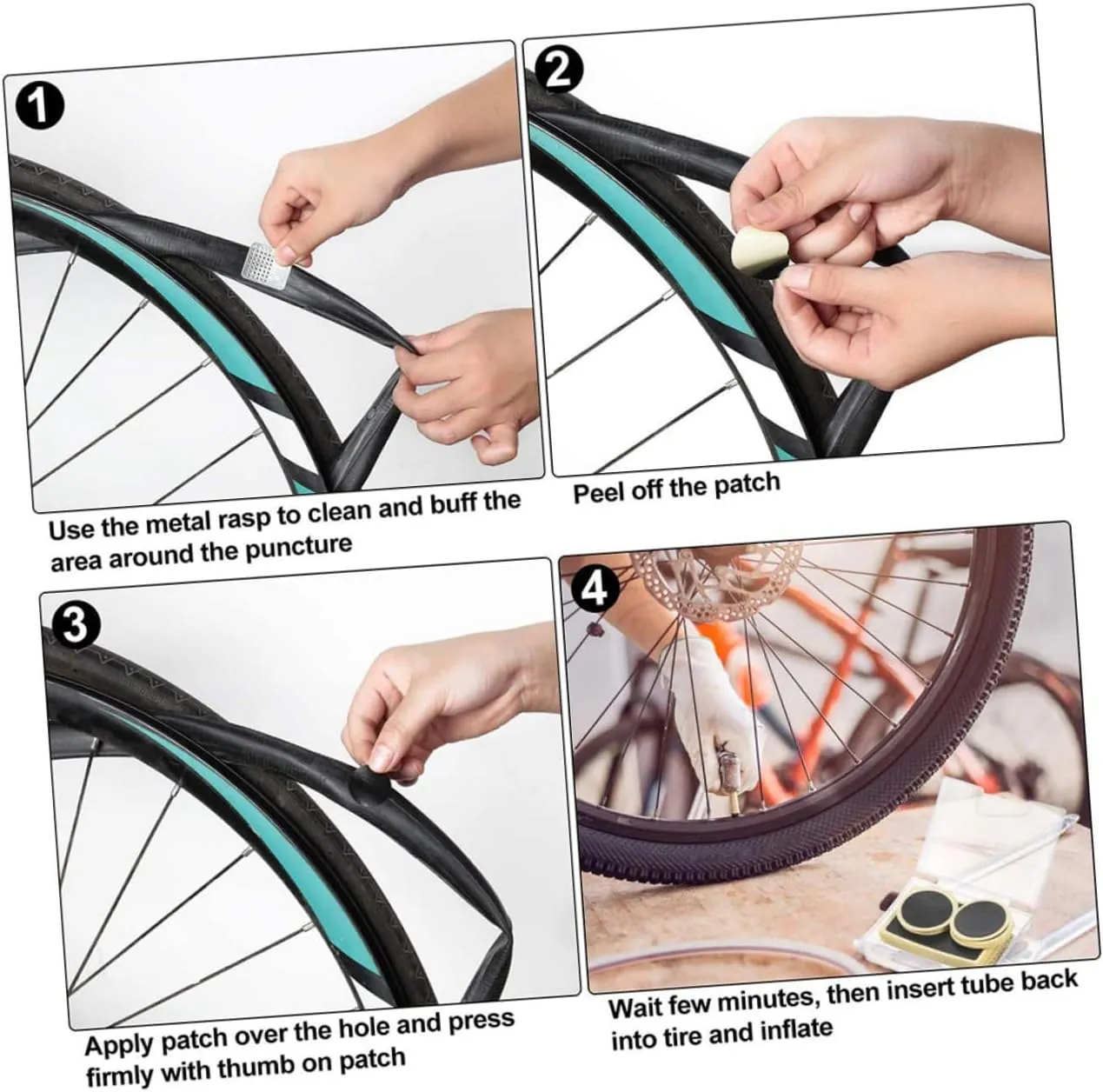 1

Use the metal rasp to clean and buff the area around the puncture

2

Peel off the patch

3

Apply patch over the hole and press firmly with thumb on patch

4

Wait few minutes, then insert tube back into tire and inflate