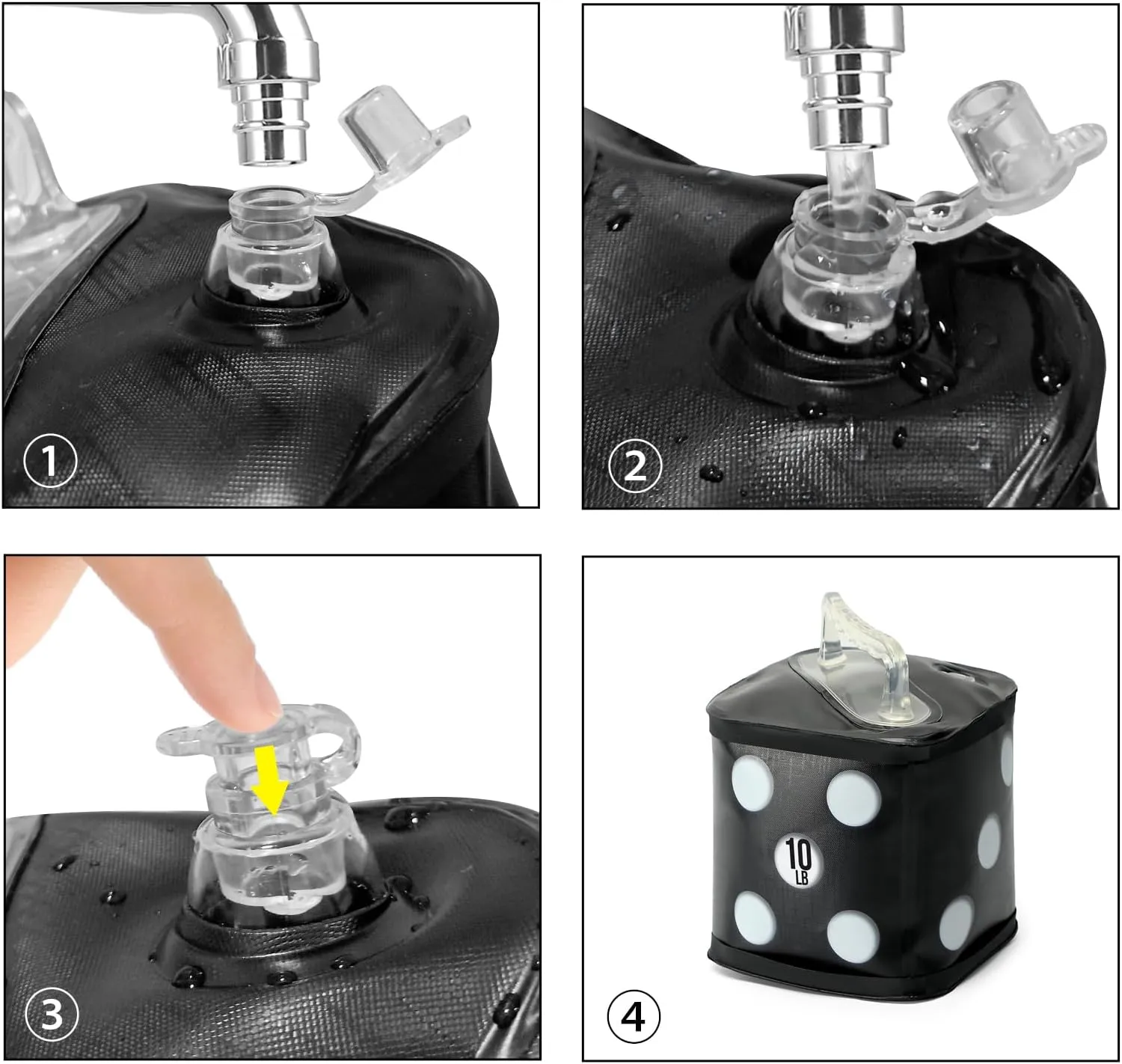 1

2

3

10
LB

4