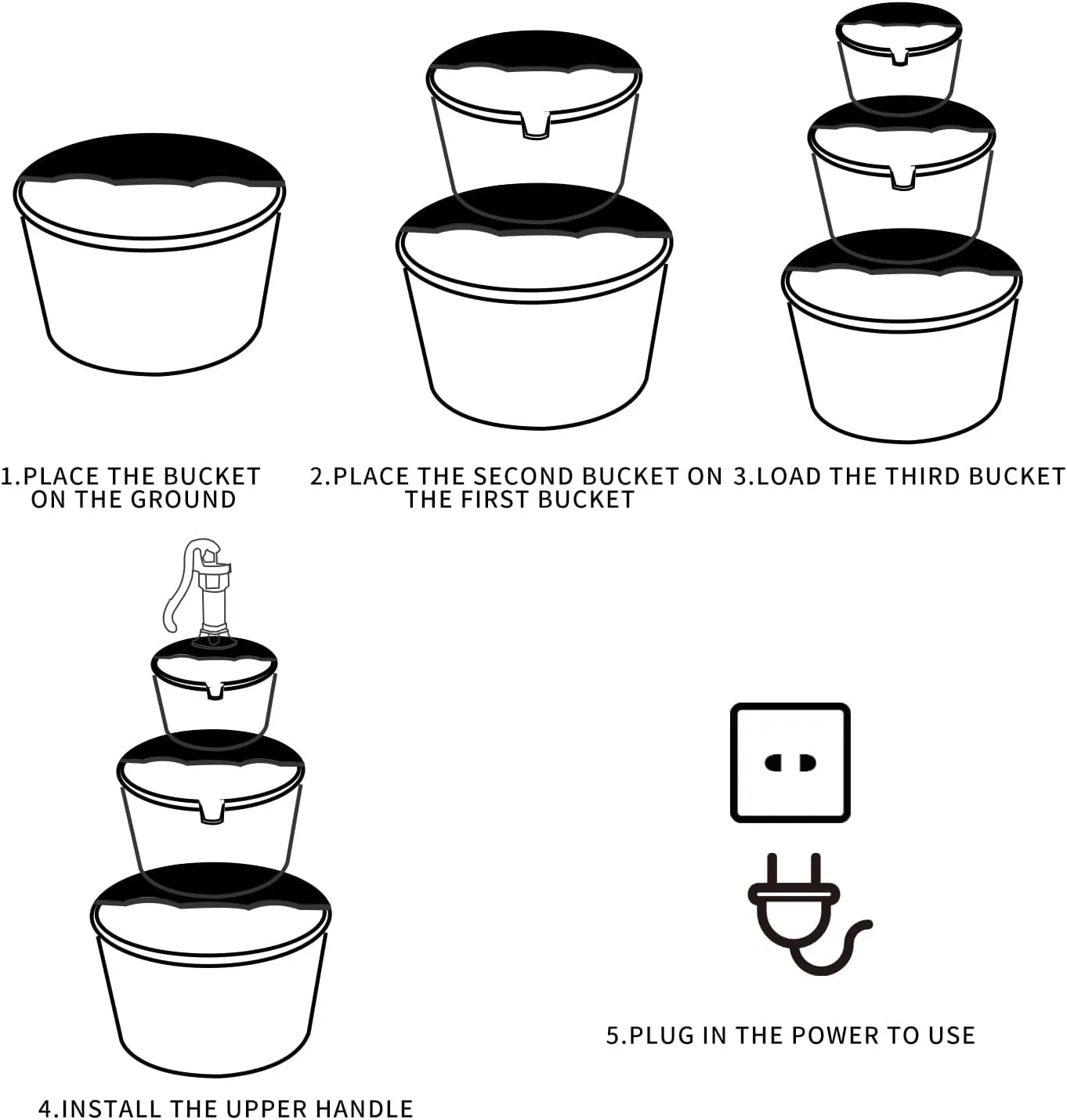 1.PLACE THE BUCKET ON THE GROUND

2.PLACE THE SECOND BUCKET ON THE FIRST BUCKET

3.LOAD THE THIRD BUCKET

4.INSTALL THE UPPER HANDLE

5.PLUG IN THE POWER TO USE